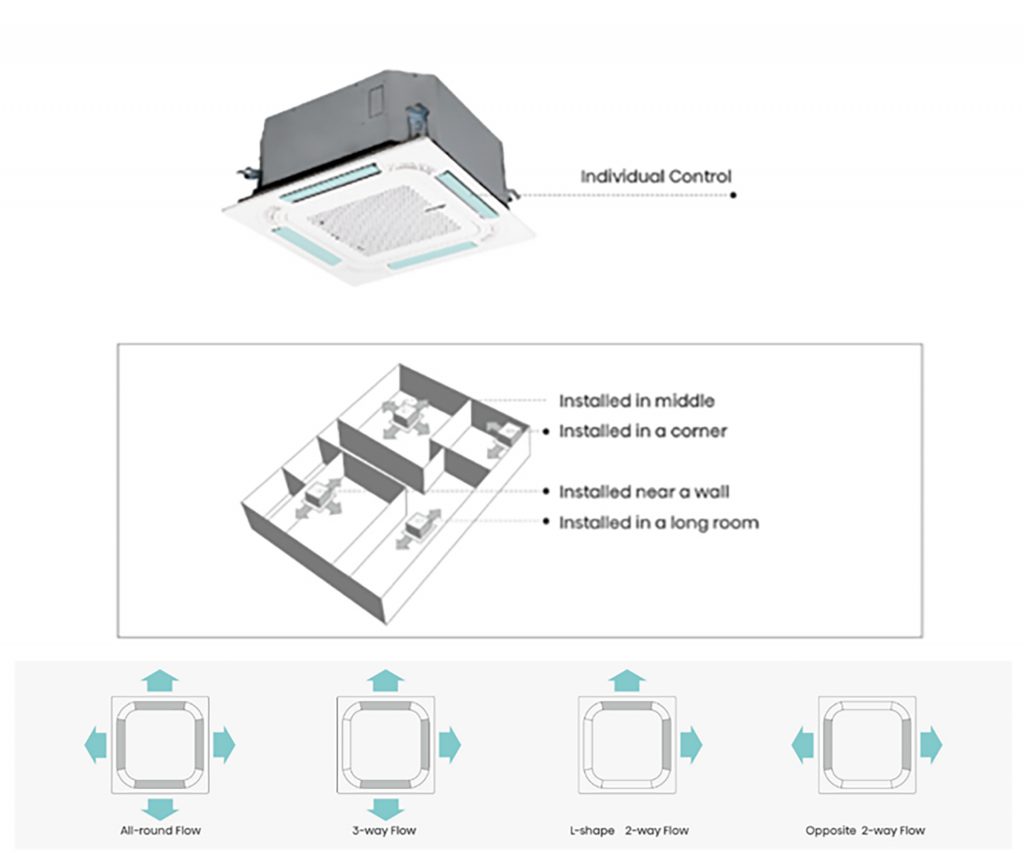 Individual Control

Installed in middle
Installed in a corner
Installed near a wall
Installed in a long room

All-round Flow
3-way Flow
L-shape 2-way Flow
Opposite 2-way Flow